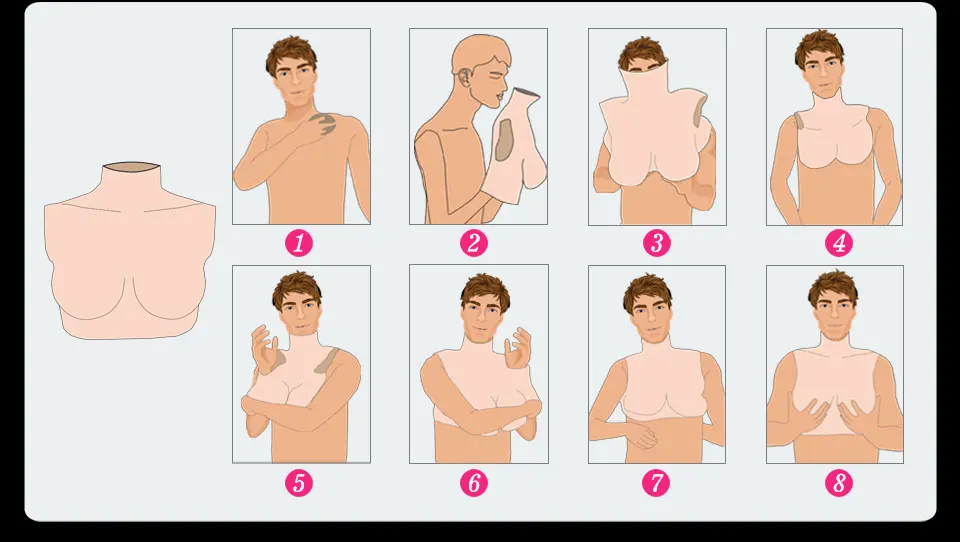 1
2
3
4
5
6
7
8